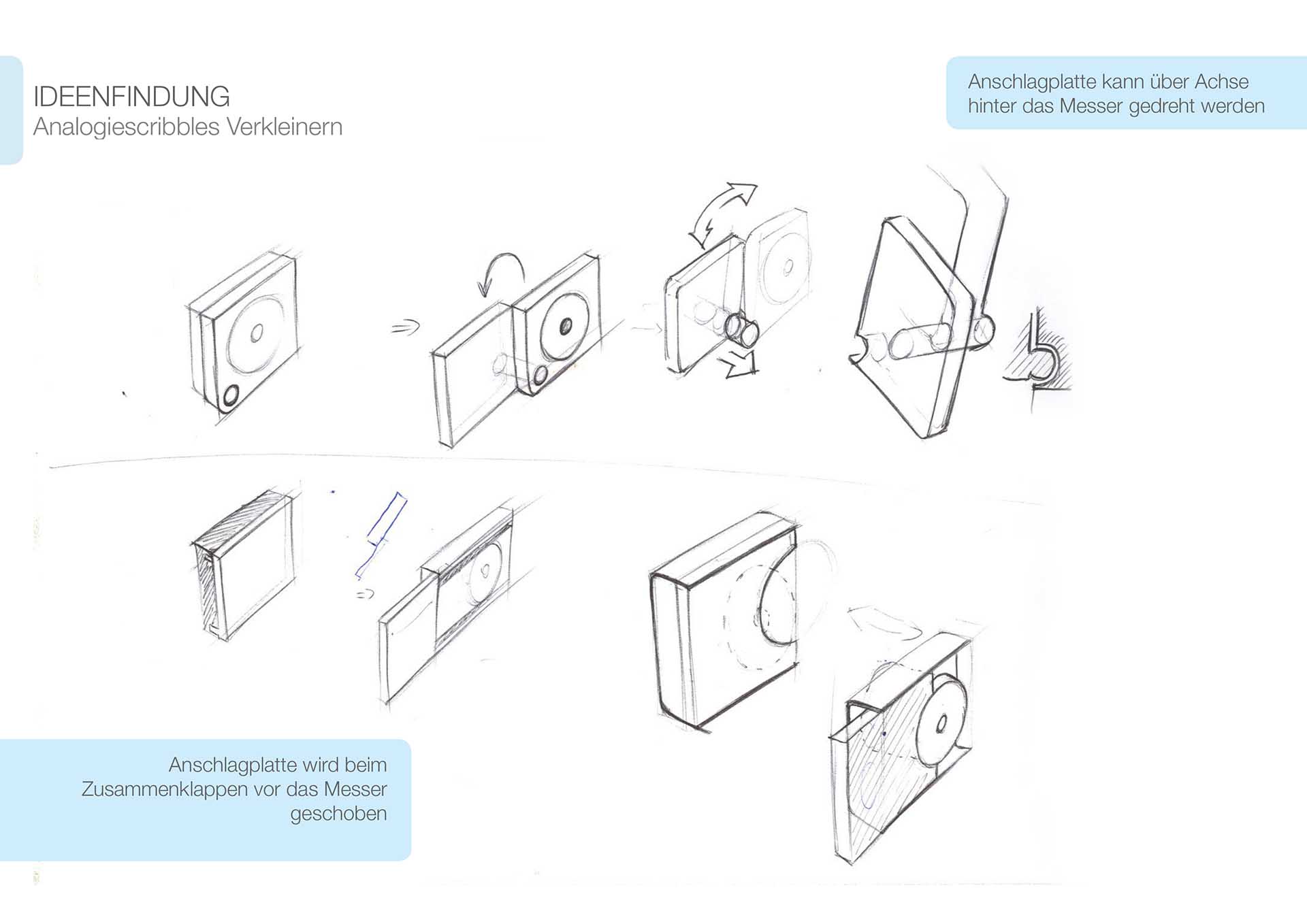 IDEENFINDUNG
Analogiescribbles Verkleinern

Anschlagplatte kann über Achse hinter das Messer gedreht werden

Anschlagplatte wird beim Zusammenklappen vor das Messer geschoben